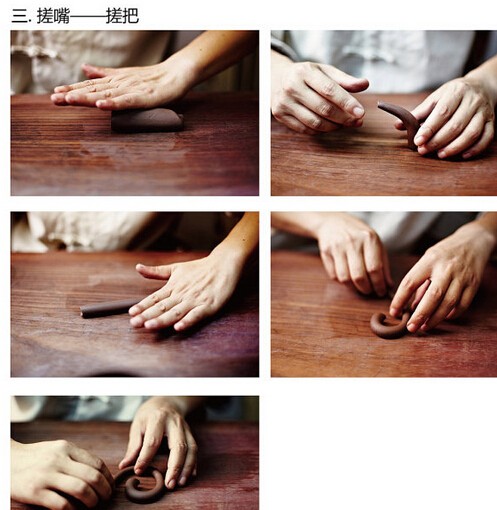 三. 搓嘴——搓把