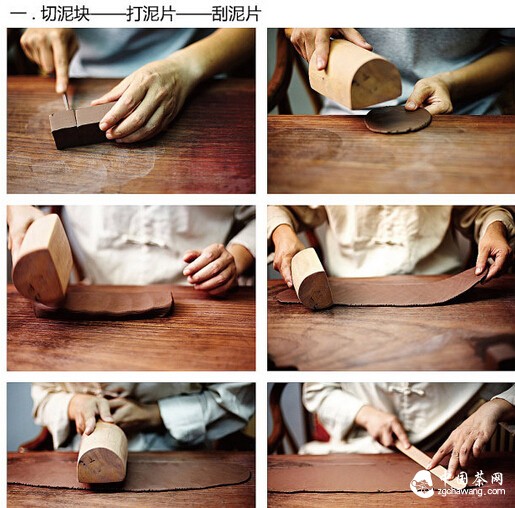 一．切泥块——打泥片——刮泥片

中国茶网
zgchawang.com