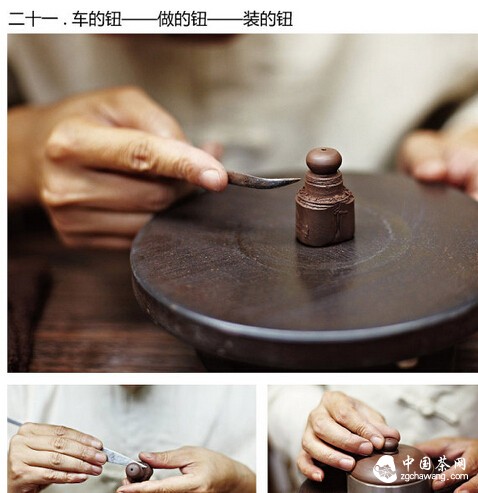 二十一．车的钮——做的钮——装的钮

中国茶网
zgchawang.com