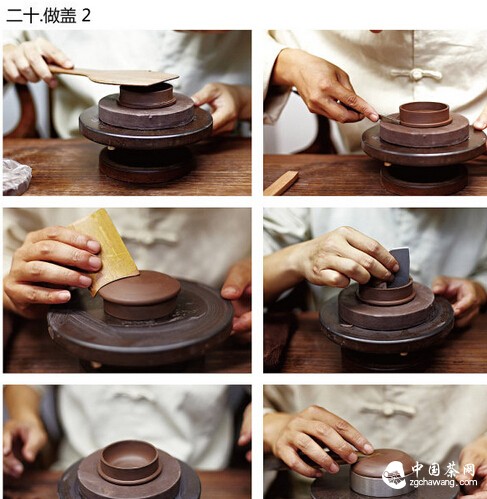 二十.做盖 2

中国茶网
zgchawang.com